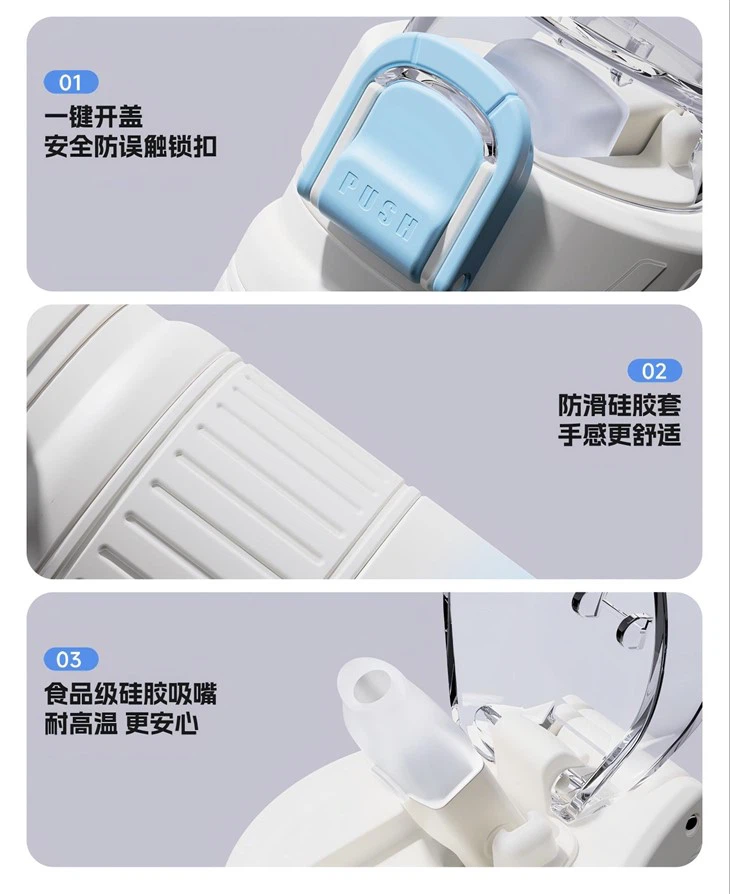 01
一键开盖
安全防误触锁扣

PUSH

02
防滑硅胶套
手感更舒适

03
食品级硅胶吸嘴
耐高温 更安心